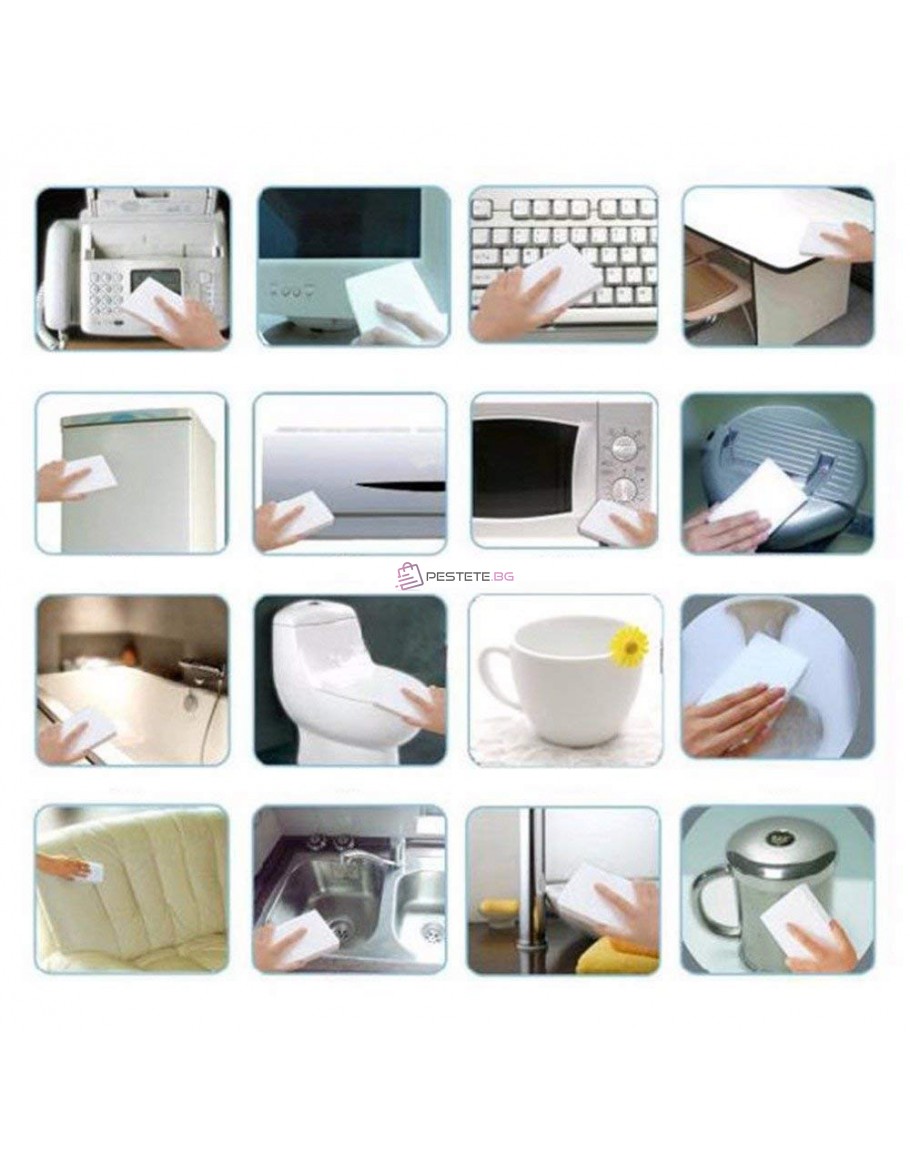 PESTETE.BG